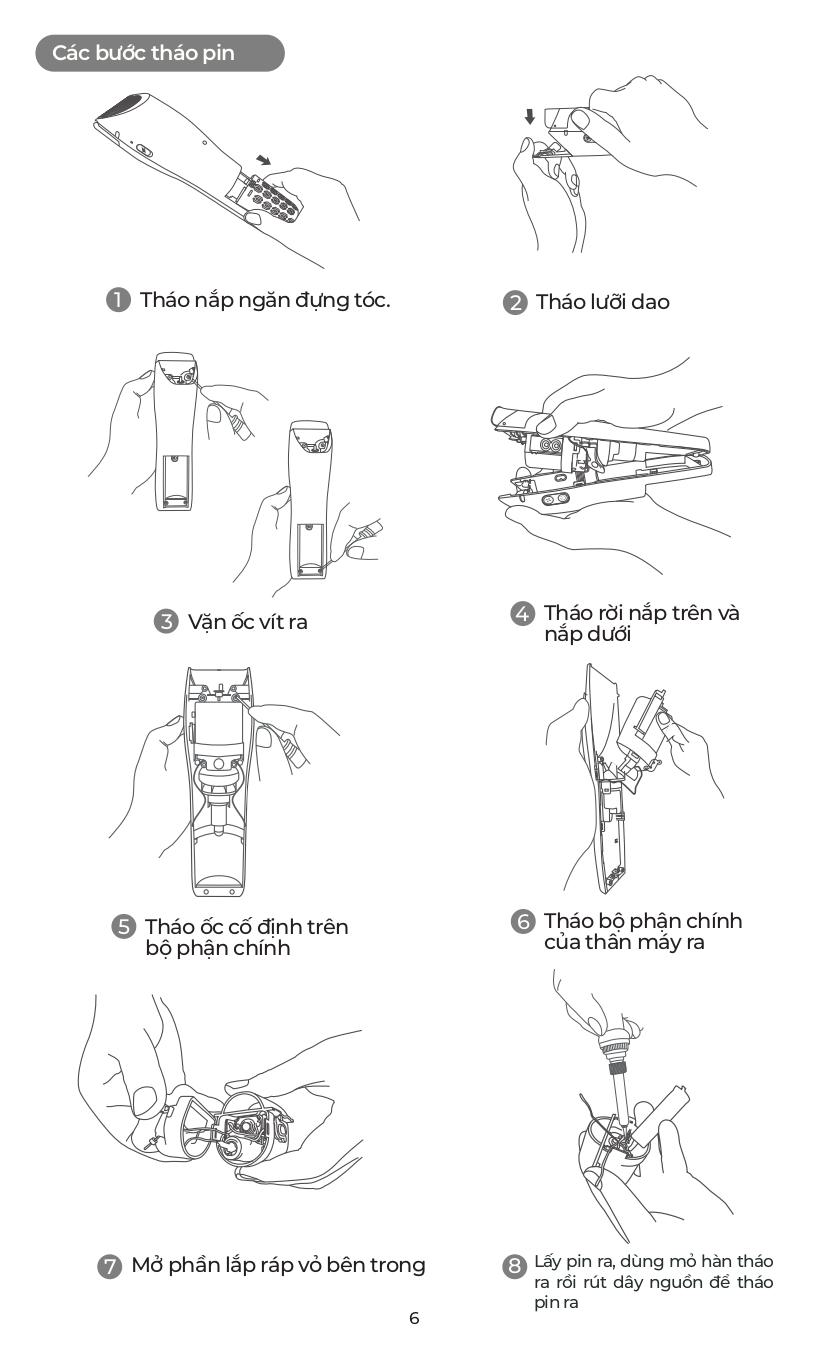 Các bước tháo pin

1 Tháo nắp ngăn đựng tóc.

2 Tháo lưỡi dao

3 Vặn ốc vít ra

4 Tháo rời nắp trên và nắp dưới

5 Tháo ốc cố định trên bộ phận chính

6 Tháo bộ phận chính của thân máy ra

7 Mở phần lắp ráp vỏ bên trong

8 Lấy pin ra, dùng mỏ hàn tháo ra rồi rút dây nguồn để tháo pin ra

6